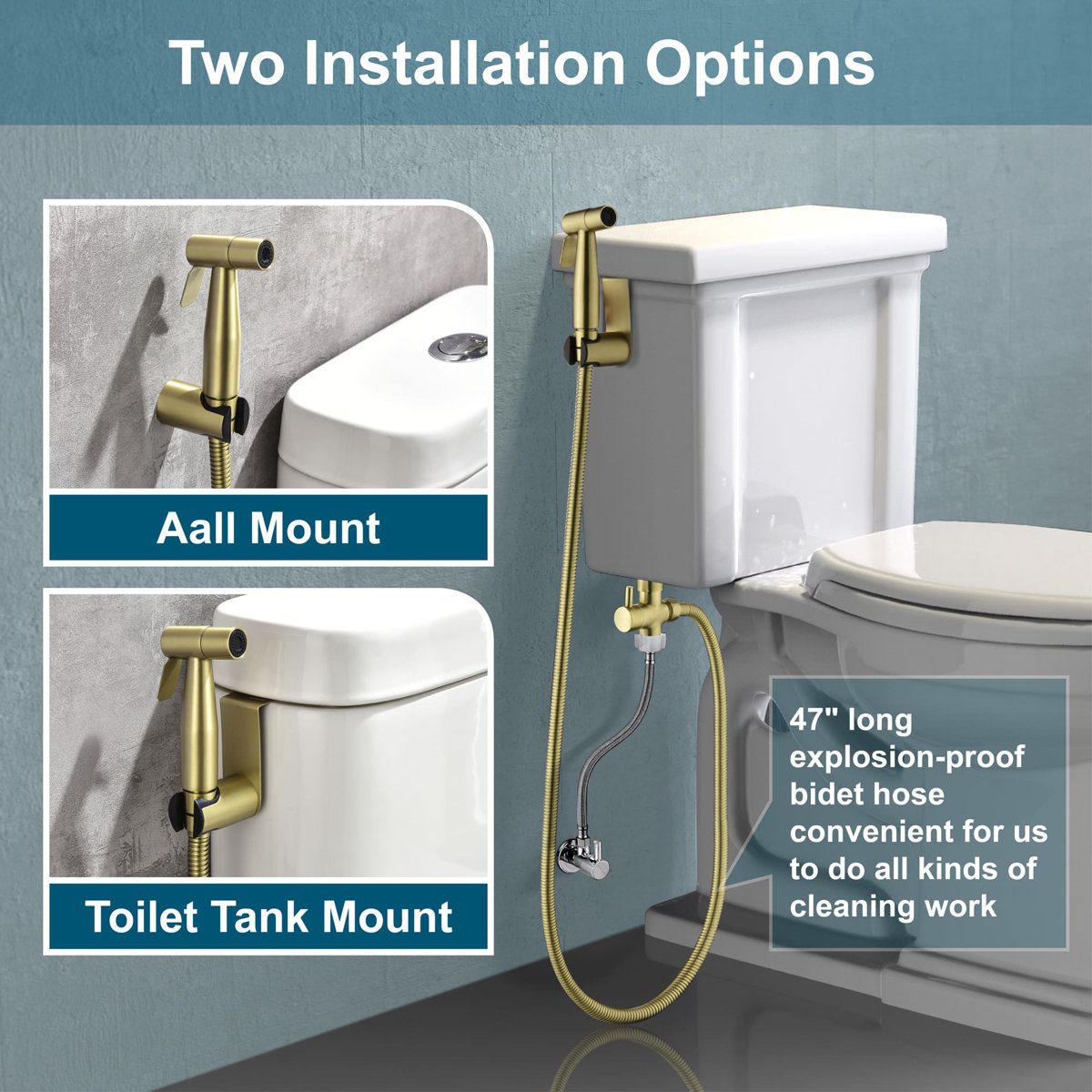 Two Installation Options

Aall Mount

Toilet Tank Mount

47" long explosion-proof bidet hose convenient for us to do all kinds of cleaning work