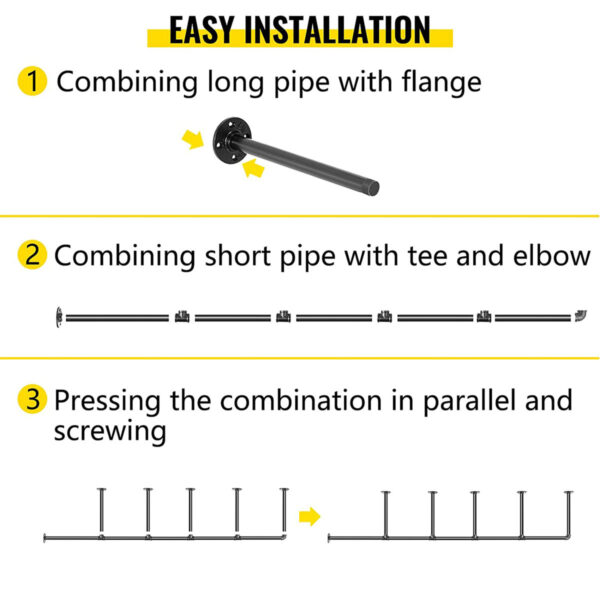 EASY INSTALLATION

1 Combining long pipe with flange

2 Combining short pipe with tee and elbow

3 Pressing the combination in parallel and screwing